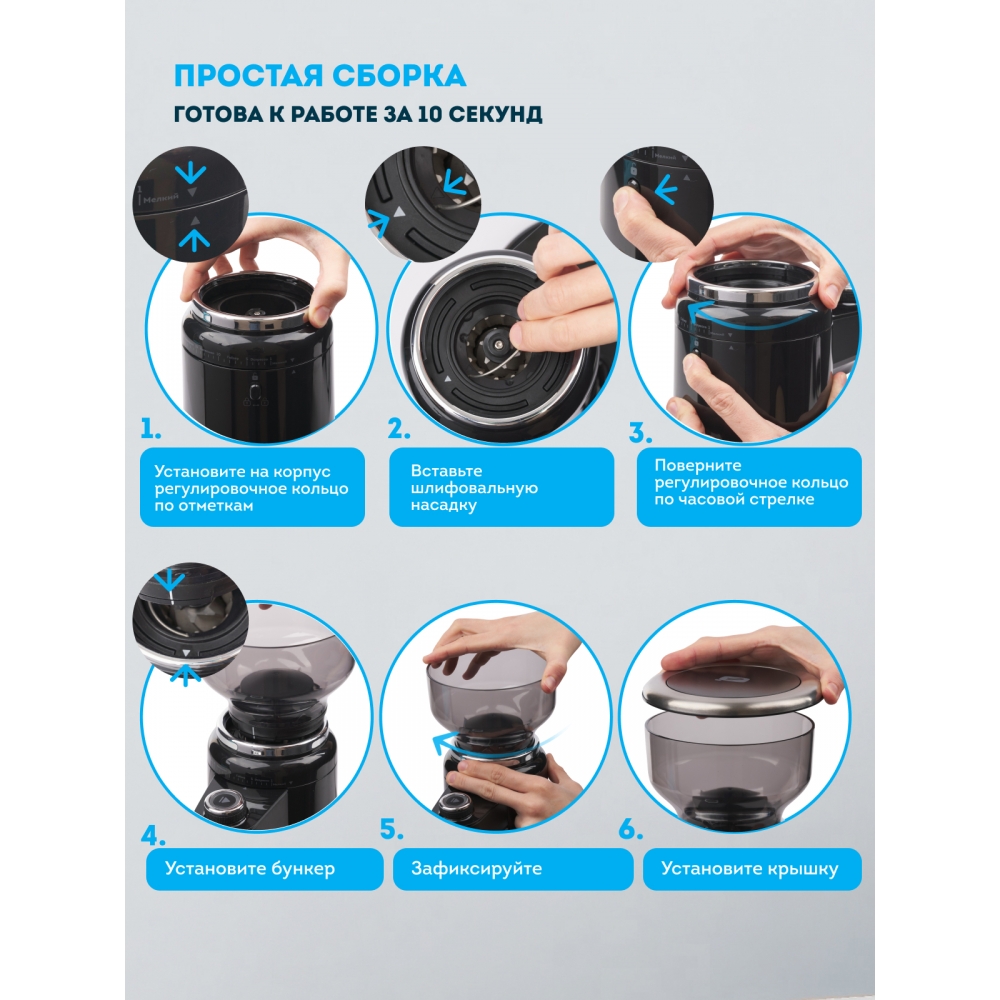 ПРОСТАЯ СБОРКА
ГОТОВА К РАБОТЕ ЗА 10 СЕКУНД

1
Мелкий

1.
Установите на корпус регулировочное кольцо по отметкам

2.
Вставьте шлифовальную насадку

3.
Поверните регулировочное кольцо по часовой стрелке

4.
Установите бункер

5.
Зафиксируйте

6.
Установите крышку